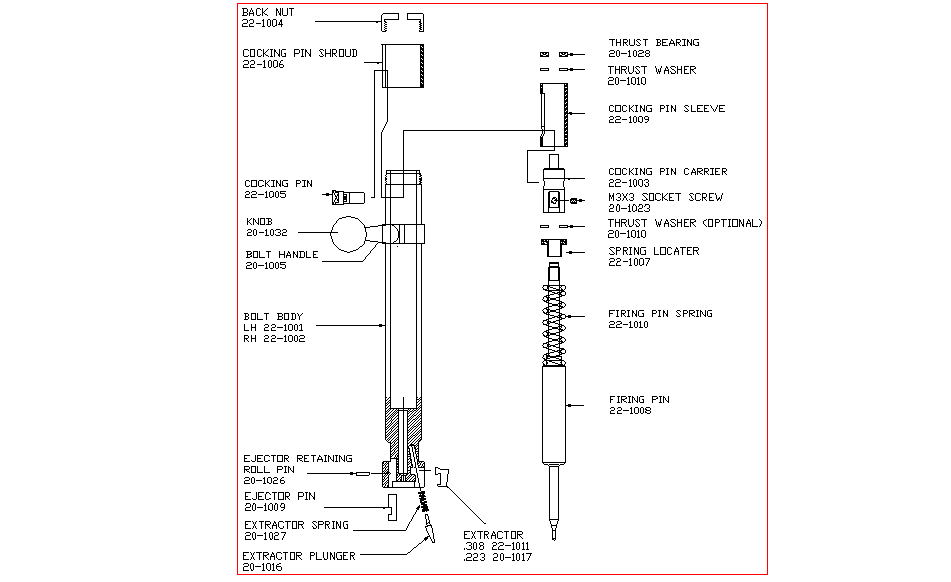 BACK NUT
22-1004

COCKING PIN SHROUD
22-1006

COCKING PIN
22-1005

KNOB
20-1032

BOLT HANDLE
20-1005

BOLT BODY
LH 22-1001
RH 22-1002

EJECTOR RETAINING
ROLL PIN
20-1026

EJECTOR PIN
20-1009

EXTRACTOR SPRING
20-1027

EXTRACTOR PLUNGER
20-1016

EXTRACTOR
.308 22-1011
.223 20-1017

THRUST BEARING
20-1028

THRUST WASHER
20-1010

COCKING PIN SLEEVE
22-1009

COCKING PIN CARRIER
22-1003

M3X3 SOCKET SCREW
20-1023

THRUST WASHER (OPTIONAL)
20-1010

SPRING LOCATER
22-1007

FIRING PIN SPRING
22-1010

FIRING PIN
22-1008